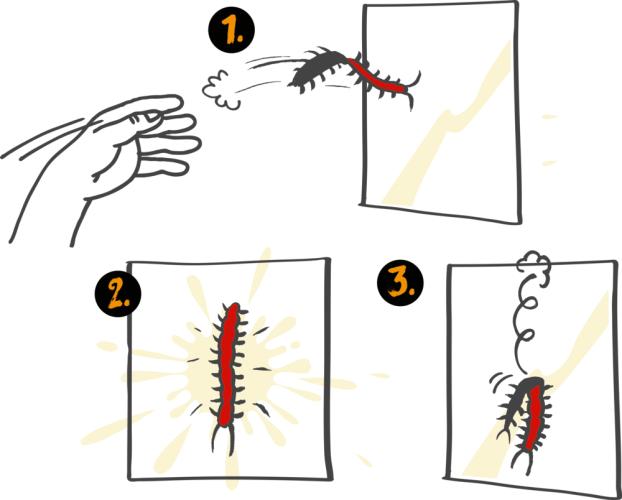 1.

2.

3.